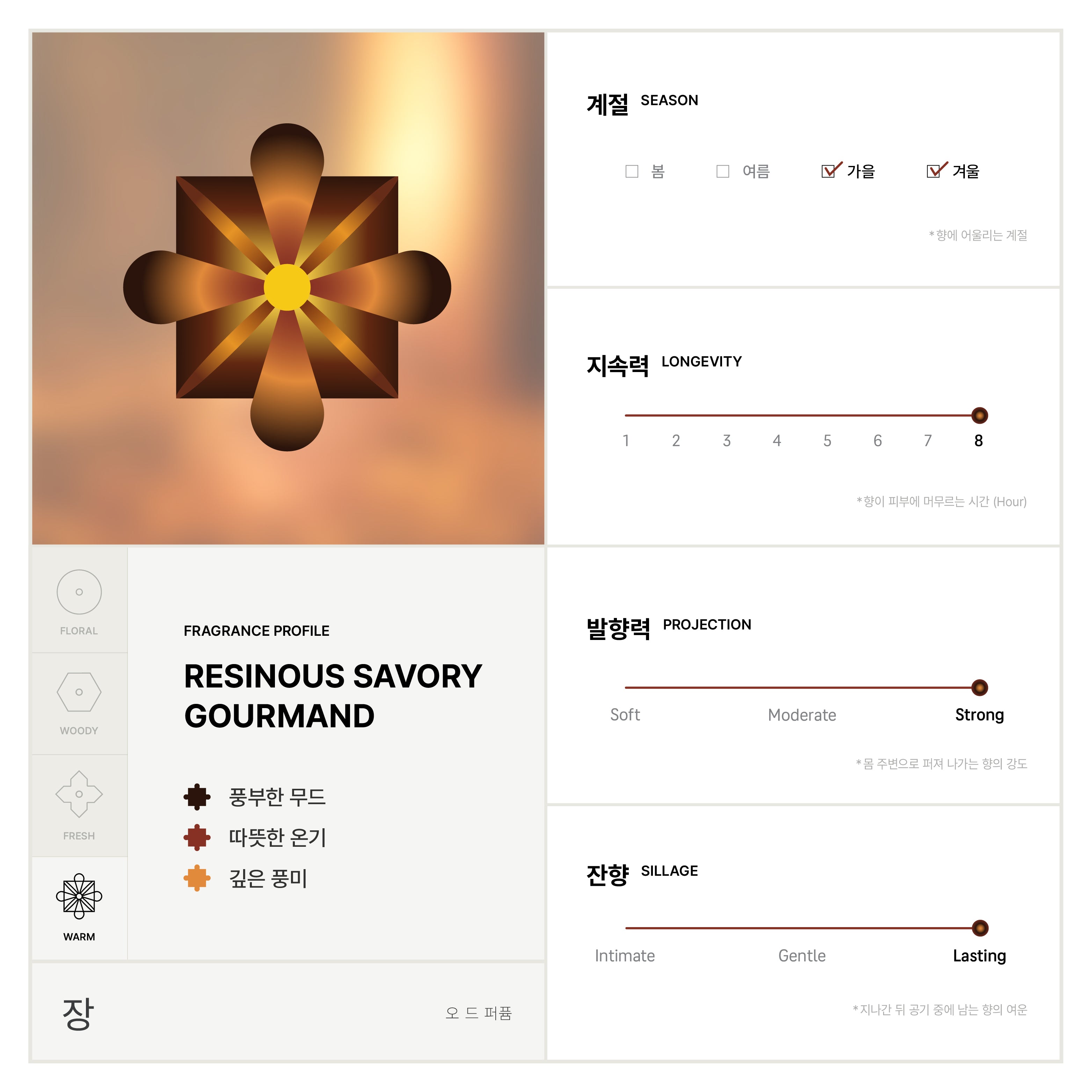 FLORAL

WOODY

FRESH

WARM

FRAGRANCE PROFILE

RESINOUS SAVORY GOURMAND

풍부한 무드
따뜻한 온기
깊은 풍미

장

오 드 퍼퓸

계절 SEASON

☐ 봄 ☐ 여름 ☑ 가을 ☑ 겨울

*향에 어울리는 계절

지속력 LONGEVITY

1 2 3 4 5 6 7 8

*향이 피부에 머무르는 시간 (Hour)

발향력 PROJECTION

Soft Moderate Strong

*몸 주변으로 퍼져 나가는 향의 강도

잔향 SILLAGE

Intimate Gentle Lasting

*지나간 뒤 공기 중에 남는 향의 여운